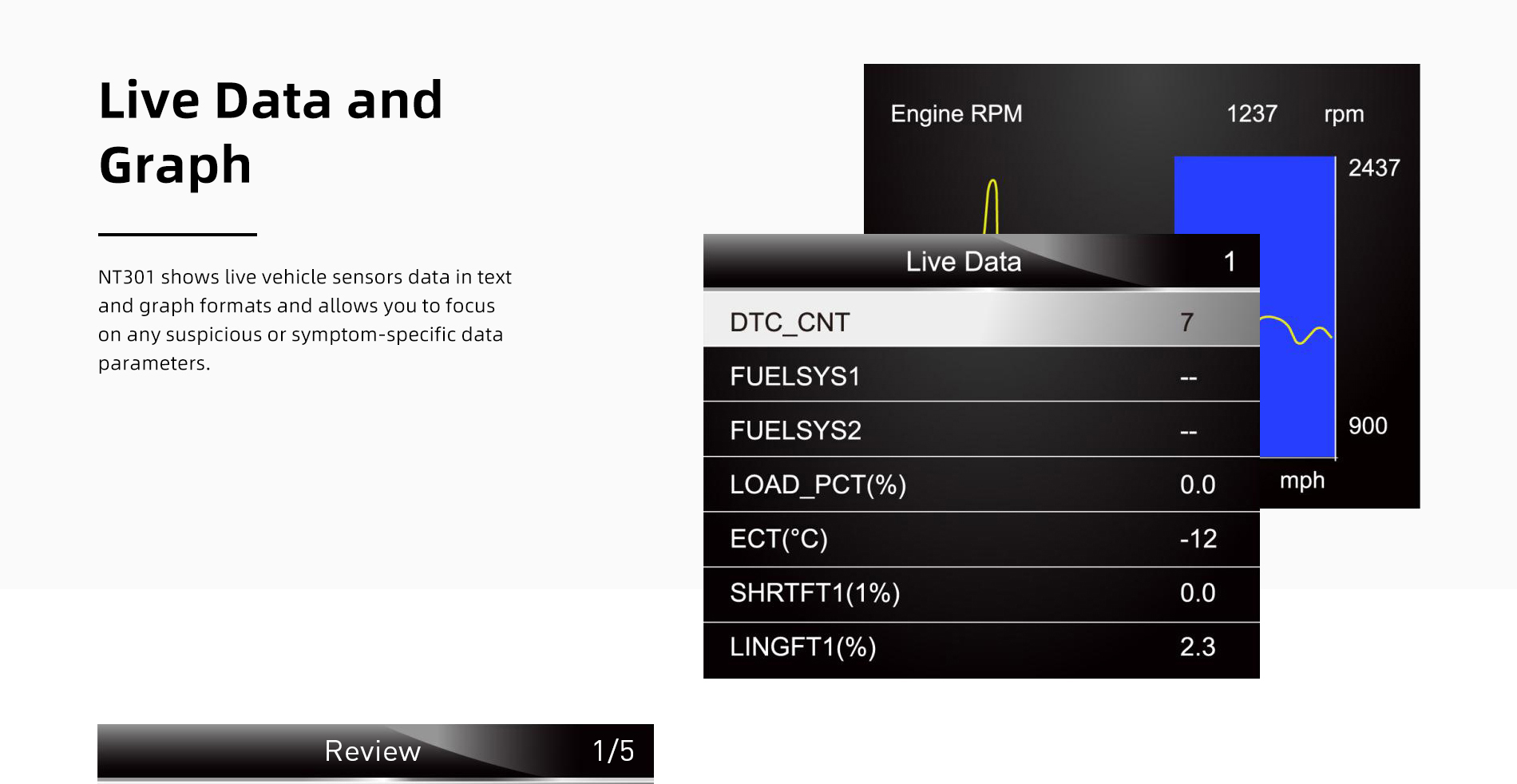 Live Data and Graph

NT301 shows live vehicle sensors data in text and graph formats and allows you to focus on any suspicious or symptom-specific data parameters.

Engine RPM 1237 rpm

2437

900

mph

Live Data 1

DTC_CNT 7

FUELSYS1 --

FUELSYS2 --

LOAD_PCT(%) 0.0

ECT(°C) -12

SHRTFT1(1%) 0.0

LINGFT1(%) 2.3

Review 1/5