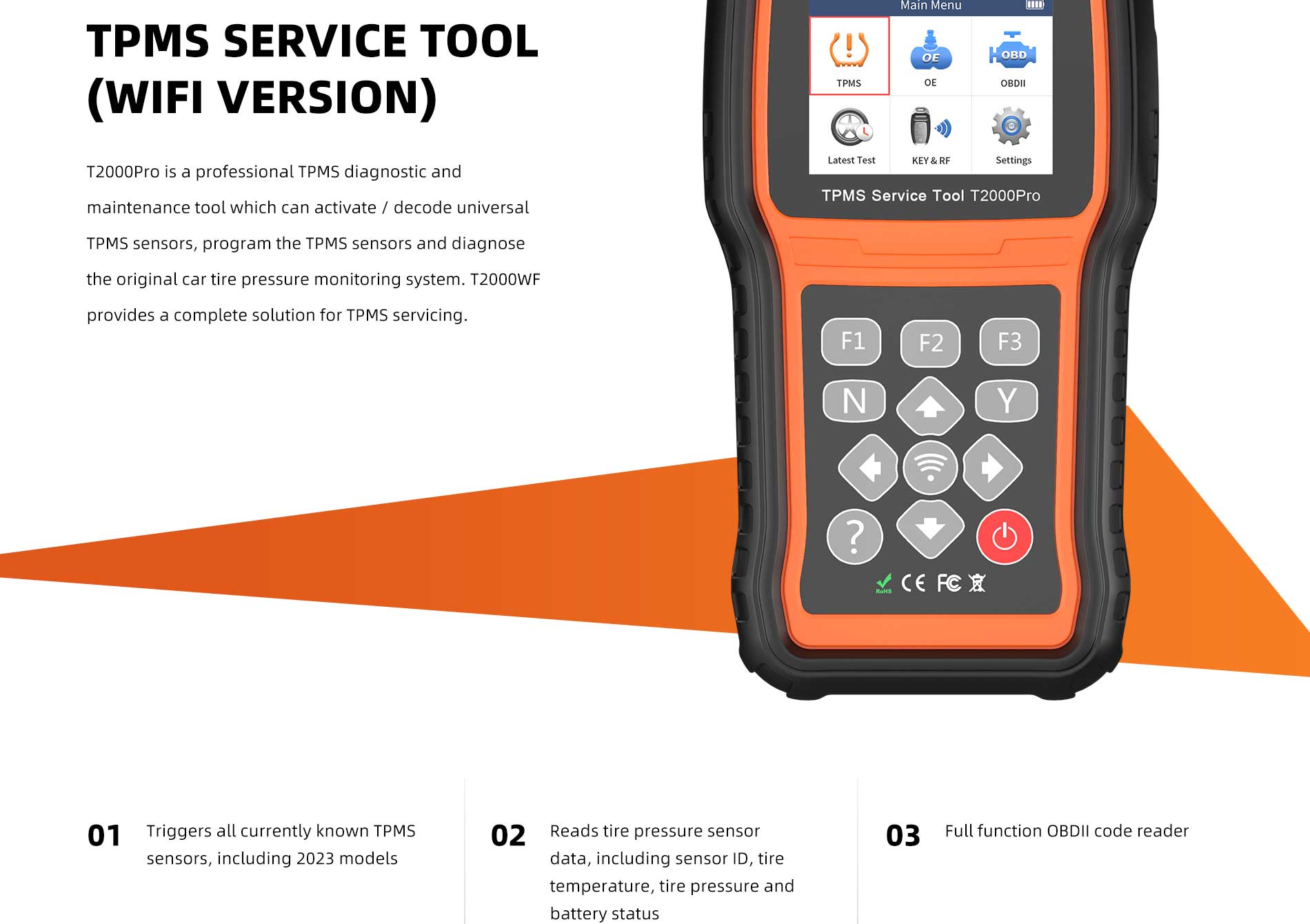 TPMS SERVICE TOOL (WIFI VERSION)

T2000Pro is a professional TPMS diagnostic and maintenance tool which can activate / decode universal TPMS sensors, program the TPMS sensors and diagnose the original car tire pressure monitoring system. T2000WF provides a complete solution for TPMS servicing.

Main Menu

TPMS
OE
OE
OBD
OBDII
Latest Test
KEY & RF
Settings

TPMS Service Tool T2000Pro

F1
F2
F3
N
Y
?

RoHS CE FC

01 Triggers all currently known TPMS sensors, including 2023 models

02 Reads tire pressure sensor data, including sensor ID, tire temperature, tire pressure and battery status

03 Full function OBDII code reader